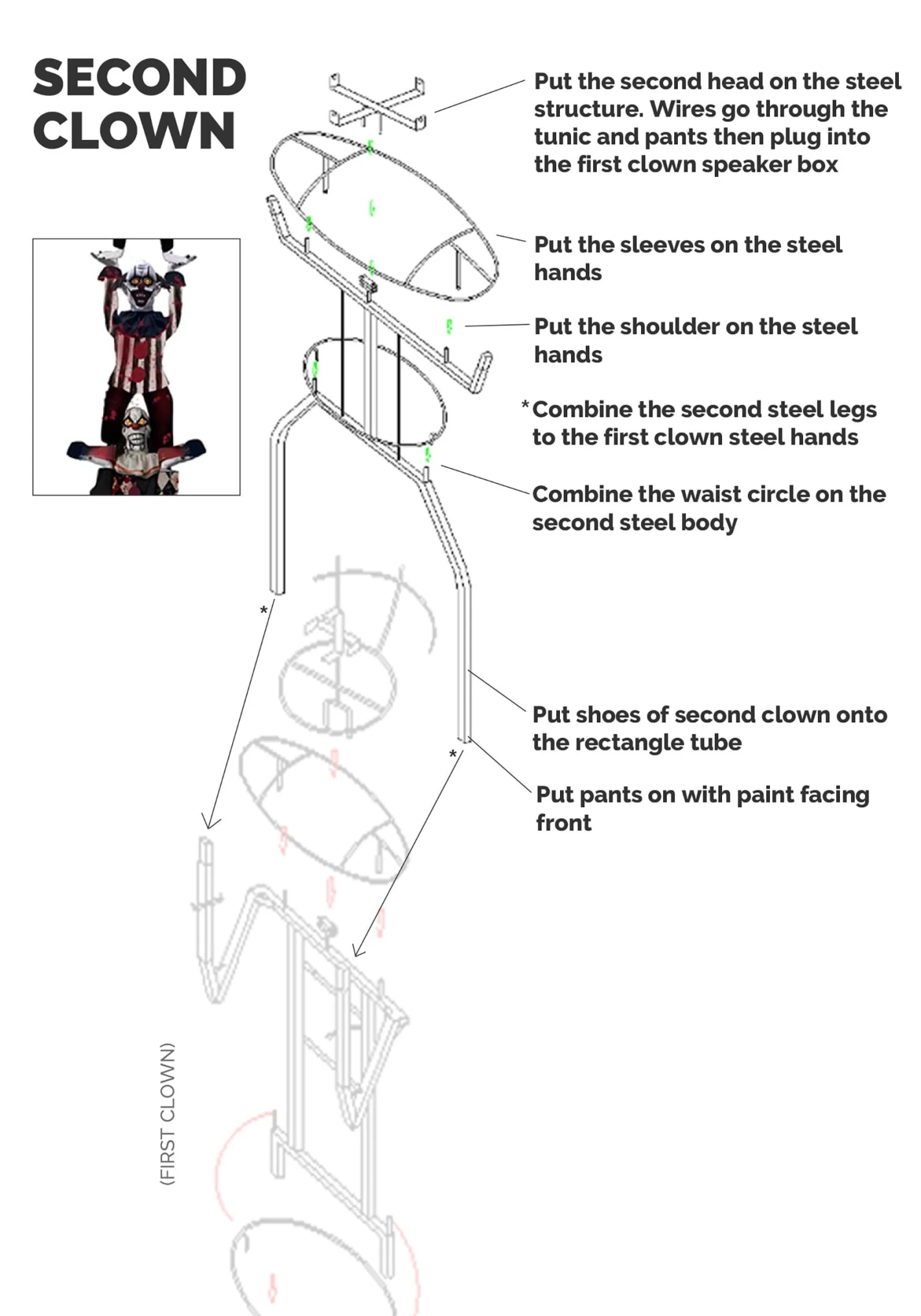 SECOND CLOWN

Put the second head on the steel structure. Wires go through the tunic and pants then plug into the first clown speaker box

Put the sleeves on the steel hands

Put the shoulder on the steel hands

*Combine the second steel legs to the first clown steel hands

Combine the waist circle on the second steel body

*

*

Put shoes of second clown onto the rectangle tube

Put pants on with paint facing front

(FIRST CLOWN)