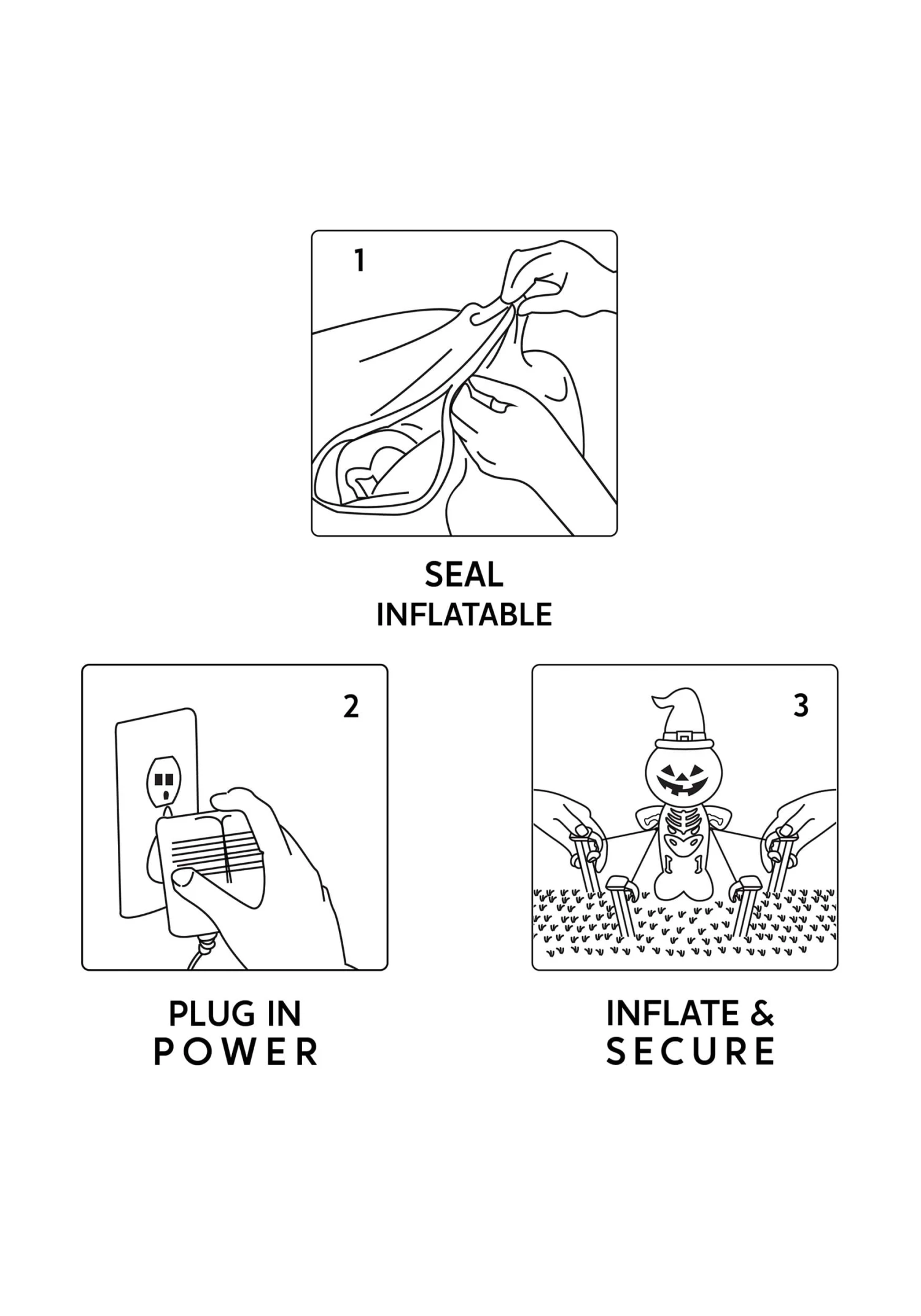 1

SEAL
INFLATABLE

2

PLUG IN
POWER

3

INFLATE &
SECURE