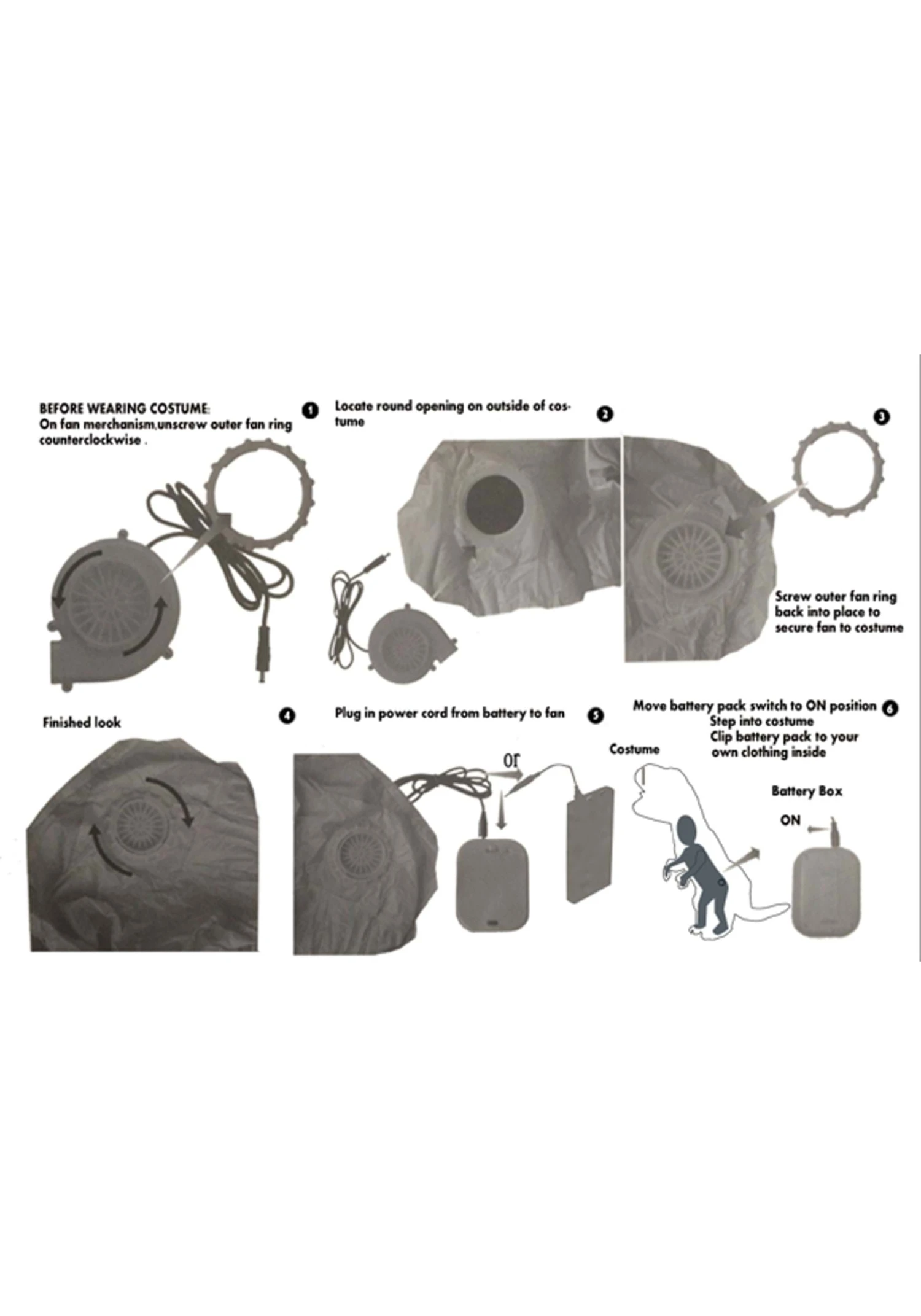 BEFORE WEARING COSTUME:
On fan merchanism,unscrew outer fan ring counterclockwise .

1

Locate round opening on outside of costume

2

3

Screw outer fan ring back into place to secure fan to costume

Finished look

4

Plug in power cord from battery to fan

5

or

Move battery pack switch to ON position

6

Step into costume
Clip battery pack to your own clothing inside

Costume

Battery Box

ON