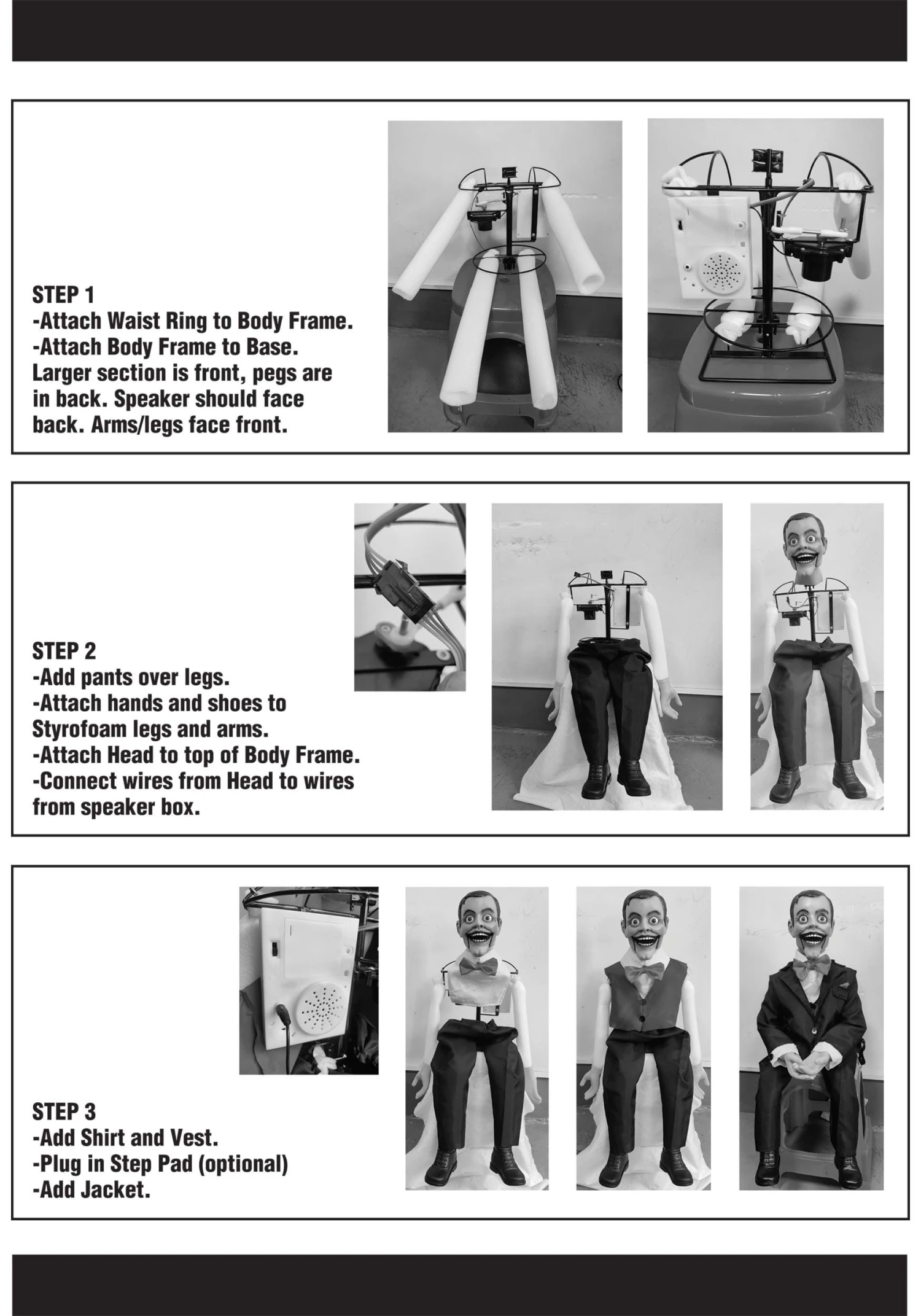 STEP 1
-Attach Waist Ring to Body Frame.
-Attach Body Frame to Base. Larger section is front, pegs are in back. Speaker should face back. Arms/legs face front.

STEP 2
-Add pants over legs.
-Attach hands and shoes to Styrofoam legs and arms.
-Attach Head to top of Body Frame.
-Connect wires from Head to wires from speaker box.

STEP 3
-Add Shirt and Vest.
-Plug in Step Pad (optional)
-Add Jacket.