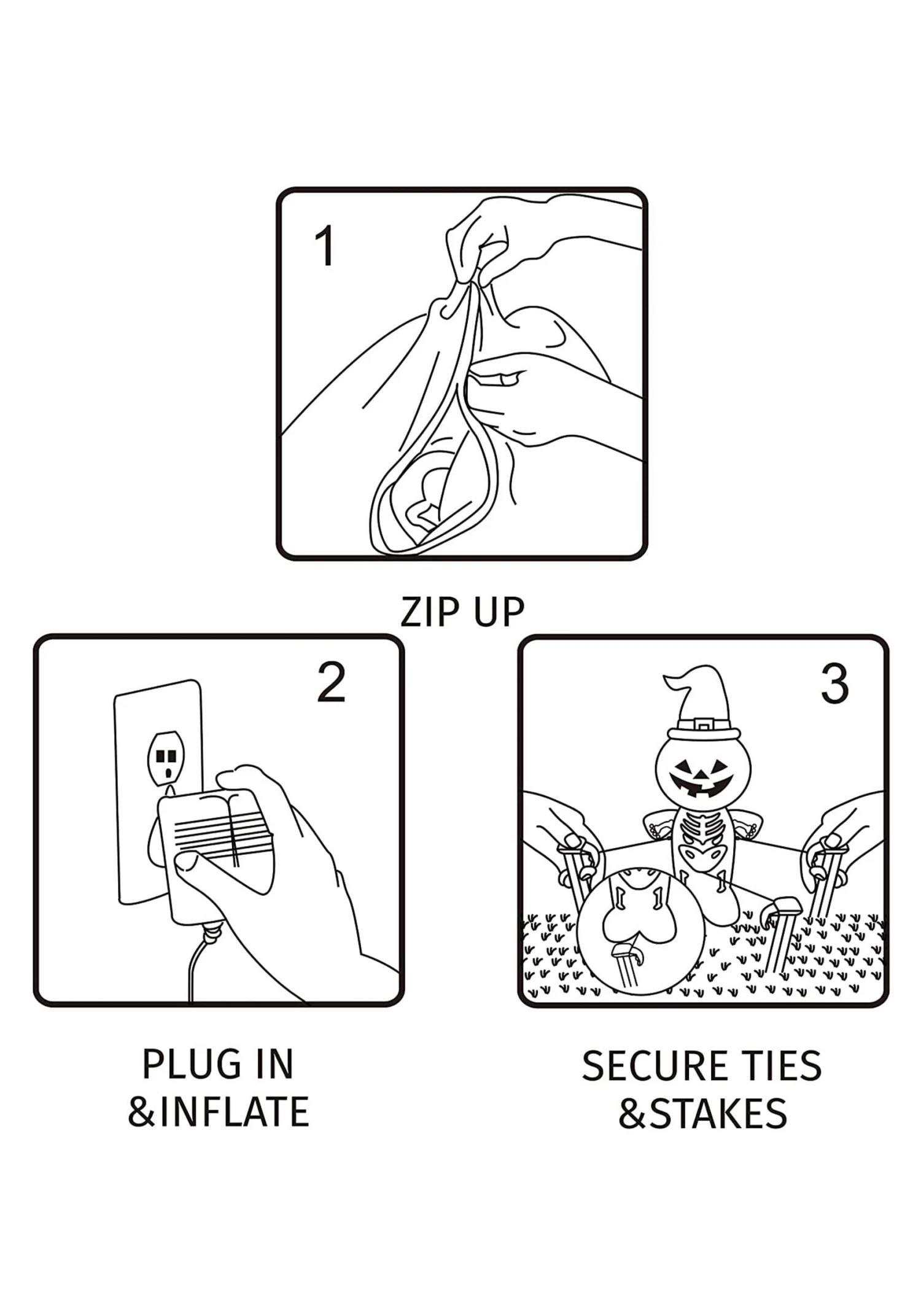 1

ZIP UP

2

PLUG IN
&INFLATE

3

SECURE TIES
&STAKES